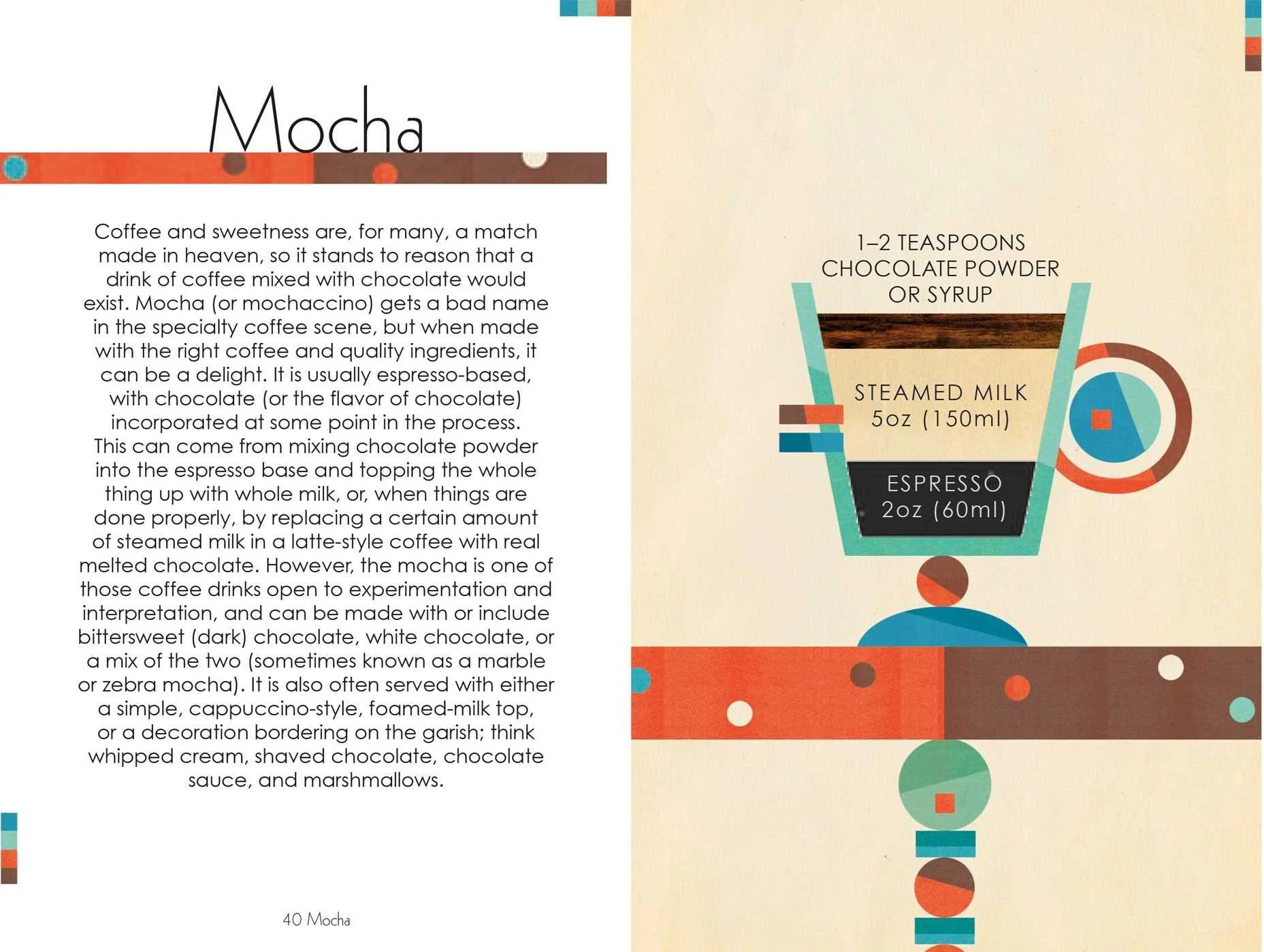 Mocha

Coffee and sweetness are, for many, a match made in heaven, so it stands to reason that a drink of coffee mixed with chocolate would exist. Mocha (or mochaccino) gets a bad name in the specialty coffee scene, but when made with the right coffee and quality ingredients, it can be a delight. It is usually espresso-based, with chocolate (or the flavor of chocolate) incorporated at some point in the process. This can come from mixing chocolate powder into the espresso base and topping the whole thing up with whole milk, or, when things are done properly, by replacing a certain amount of steamed milk in a latte-style coffee with real melted chocolate. However, the mocha is one of those coffee drinks open to experimentation and interpretation, and can be made with or include bittersweet (dark) chocolate, white chocolate, or a mix of the two (sometimes known as a marble or zebra mocha). It is also often served with either a simple, cappuccino-style, foamed-milk top, or a decoration bordering on the garish; think whipped cream, shaved chocolate, chocolate sauce, and marshmallows.

40 Mocha

1–2 TEASPOONS
CHOCOLATE POWDER
OR SYRUP

STEAMED MILK
5oz (150ml)

ESPRESSO
2oz (60ml)